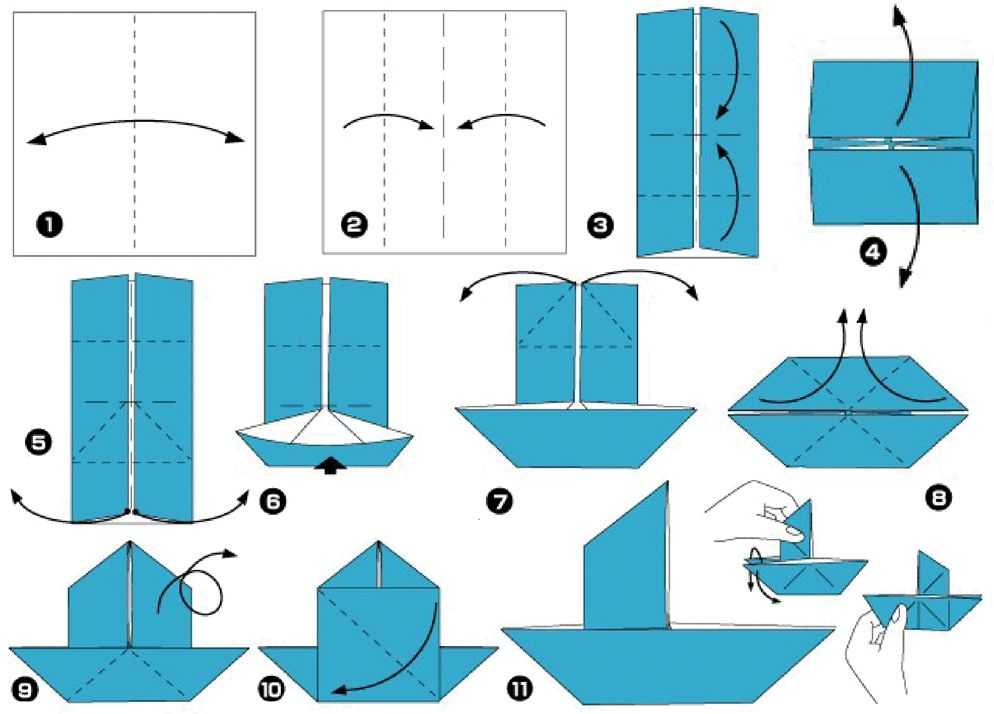 1
2
3
4
5
6
7
8
9
10
11