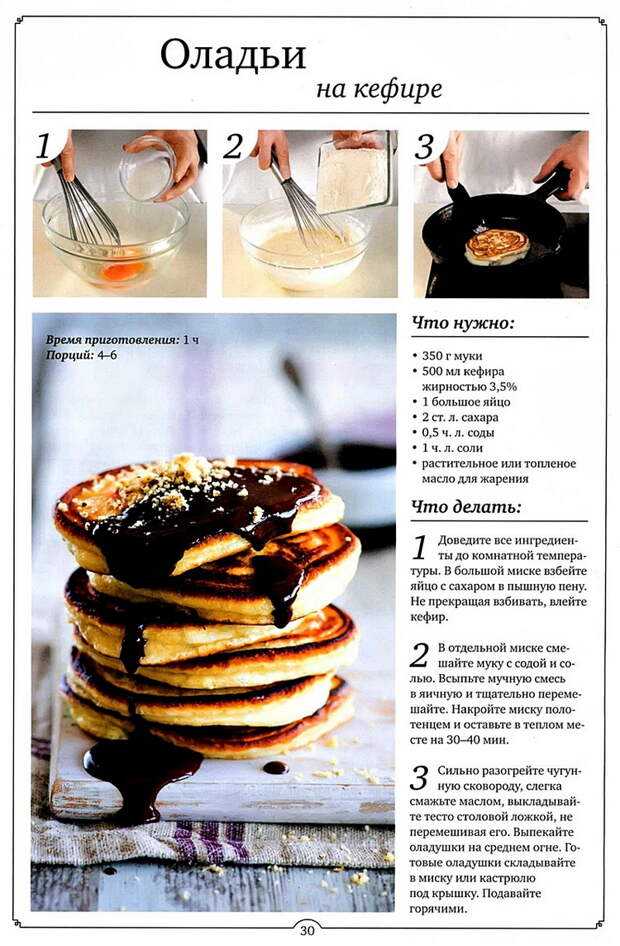 Оладьи

на кефире

1

2

3

Время приготовления: 1 ч
Порций: 4–6

Что нужно:

• 350 г муки
• 500 мл кефира жирностью 3,5%
• 1 большое яйцо
• 2 ст. л. сахара
• 0,5 ч. л. соды
• 1 ч. л. соли
• растительное или топленое масло для жарения

Что делать:

1 Доведите все ингредиенты до комнатной температуры. В большой миске взбейте яйцо с сахаром в пышную пену. Не прекращая взбивать, влейте кефир.

2 В отдельной миске смешайте муку с содой и солью. Всыпьте мучную смесь в яичную и тщательно перемешайте. Накройте миску полотенцем и оставьте в теплом месте на 30–40 мин.

3 Сильно разогрейте чугунную сковороду, слегка смажьте маслом, выкладывайте тесто столовой ложкой, не перемешивая его. Выпекайте оладушки на среднем огне. Готовые оладушки складывайте в миску или кастрюлю под крышку. Подавайте горячими.

30