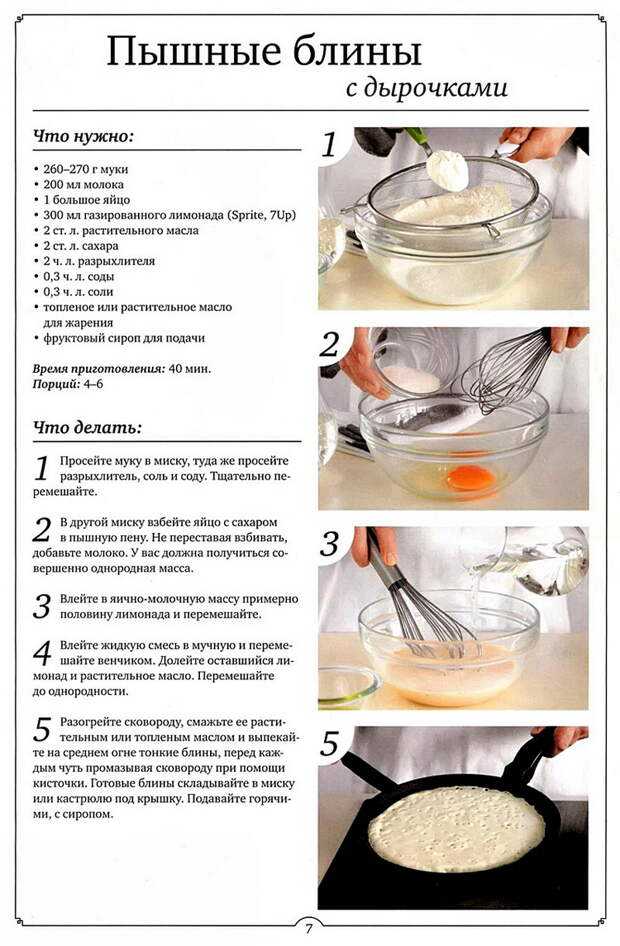 Пышные блины
с дырочками

Что нужно:

• 260–270 г муки
• 200 мл молока
• 1 большое яйцо
• 300 мл газированного лимонада (Sprite, 7Up)
• 2 ст. л. растительного масла
• 2 ст. л. сахара
• 2 ч. л. разрыхлителя
• 0,3 ч. л. соды
• 0,3 ч. л. соли
• топленое или растительное масло для жарения
• фруктовый сироп для подачи

Время приготовления: 40 мин.
Порций: 4–6

Что делать:

1 Просейте муку в миску, туда же просейте разрыхлитель, соль и соду. Тщательно перемешайте.

2 В другой миску взбейте яйцо с сахаром в пышную пену. Не переставая взбивать, добавьте молоко. У вас должна получиться совершенно однородная масса.

3 Влейте в яично-молочную массу примерно половину лимонада и перемешайте.

4 Влейте жидкую смесь в мучную и перемешайте венчиком. Долейте оставшийся лимонад и растительное масло. Перемешайте до однородности.

5 Разогрейте сковороду, смажьте ее растительным или топленым маслом и выпекайте на среднем огне тонкие блины, перед каждым чуть промазывая сковороду при помощи кисточки. Готовые блины складывайте в миску или кастрюлю под крышку. Подавайте горячими, с сиропом.

1

2

3

5

7