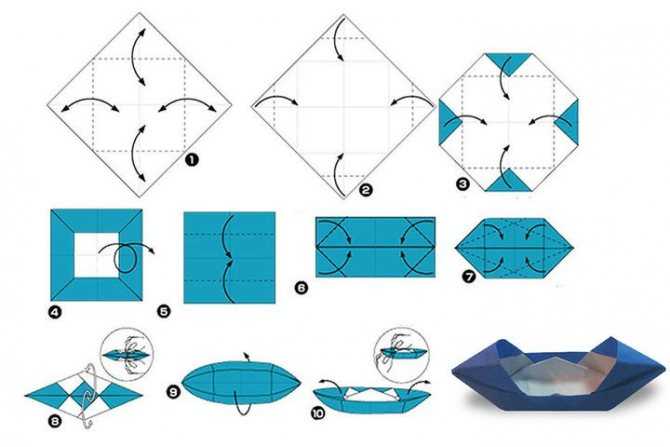 1
2
3
4
5
6
7
8
9
10